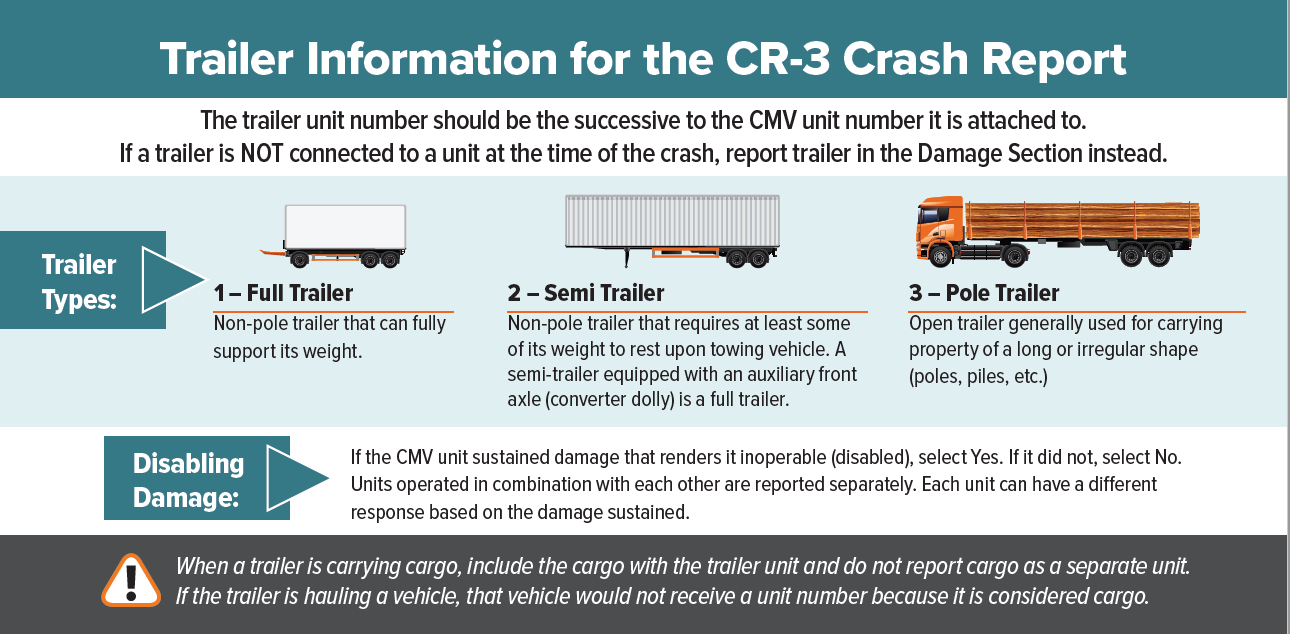 Trailer Information for the CR-3 Crash Report

The trailer unit number should be the successive to the CMV unit number it is attached to.
If a trailer is NOT connected to a unit at the time of the crash, report trailer in the Damage Section instead.

Trailer Types:

1 – Full Trailer
Non-pole trailer that can fully support its weight.

2 – Semi Trailer
Non-pole trailer that requires at least some of its weight to rest upon towing vehicle. A semi-trailer equipped with an auxiliary front axle (converter dolly) is a full trailer.

3 – Pole Trailer
Open trailer generally used for carrying property of a long or irregular shape (poles, piles, etc.)

Disabling Damage:

If the CMV unit sustained damage that renders it inoperable (disabled), select Yes. If it did not, select No. Units operated in combination with each other are reported separately. Each unit can have a different response based on the damage sustained.

When a trailer is carrying cargo, include the cargo with the trailer unit and do not report cargo as a separate unit.
If the trailer is hauling a vehicle, that vehicle would not receive a unit number because it is considered cargo.